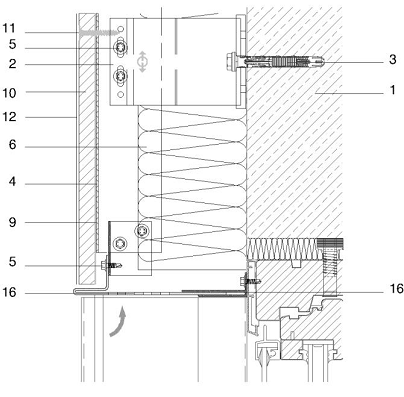 11
5
2
10
12
6
4
9
5
16
3
1
16